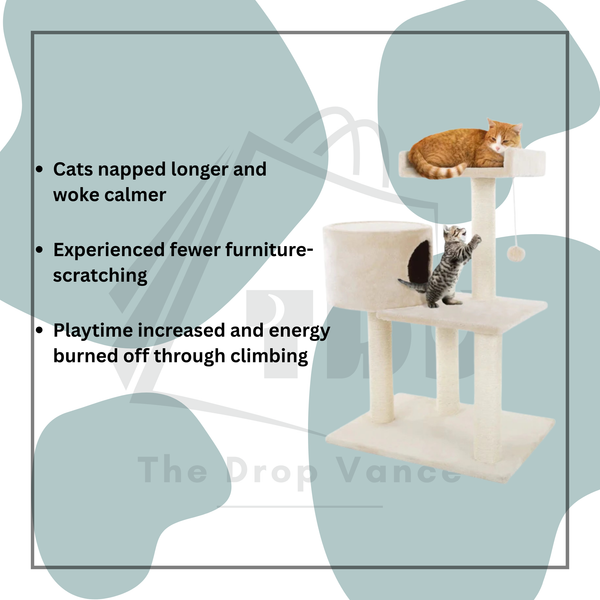 • Cats napped longer and woke calmer

• Experienced fewer furniture-scratching

• Playtime increased and energy burned off through climbing

The Drop Vance